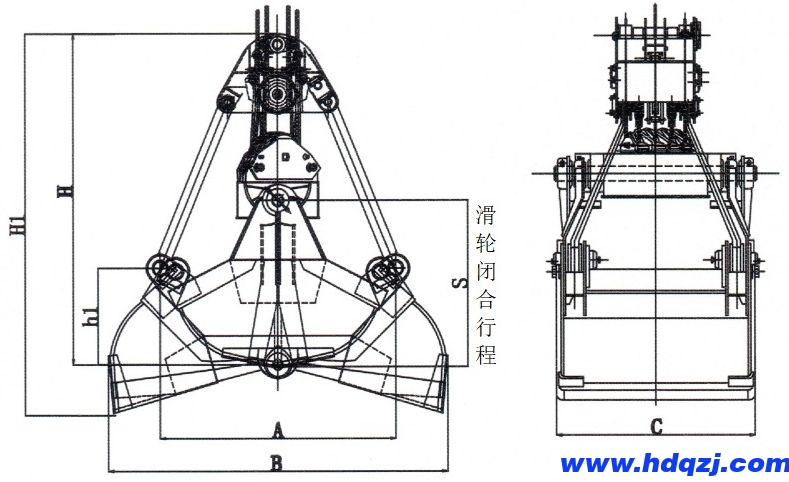 H1
H
h1
S
滑轮闭合行程
A
B
C
www.hdqzj.com